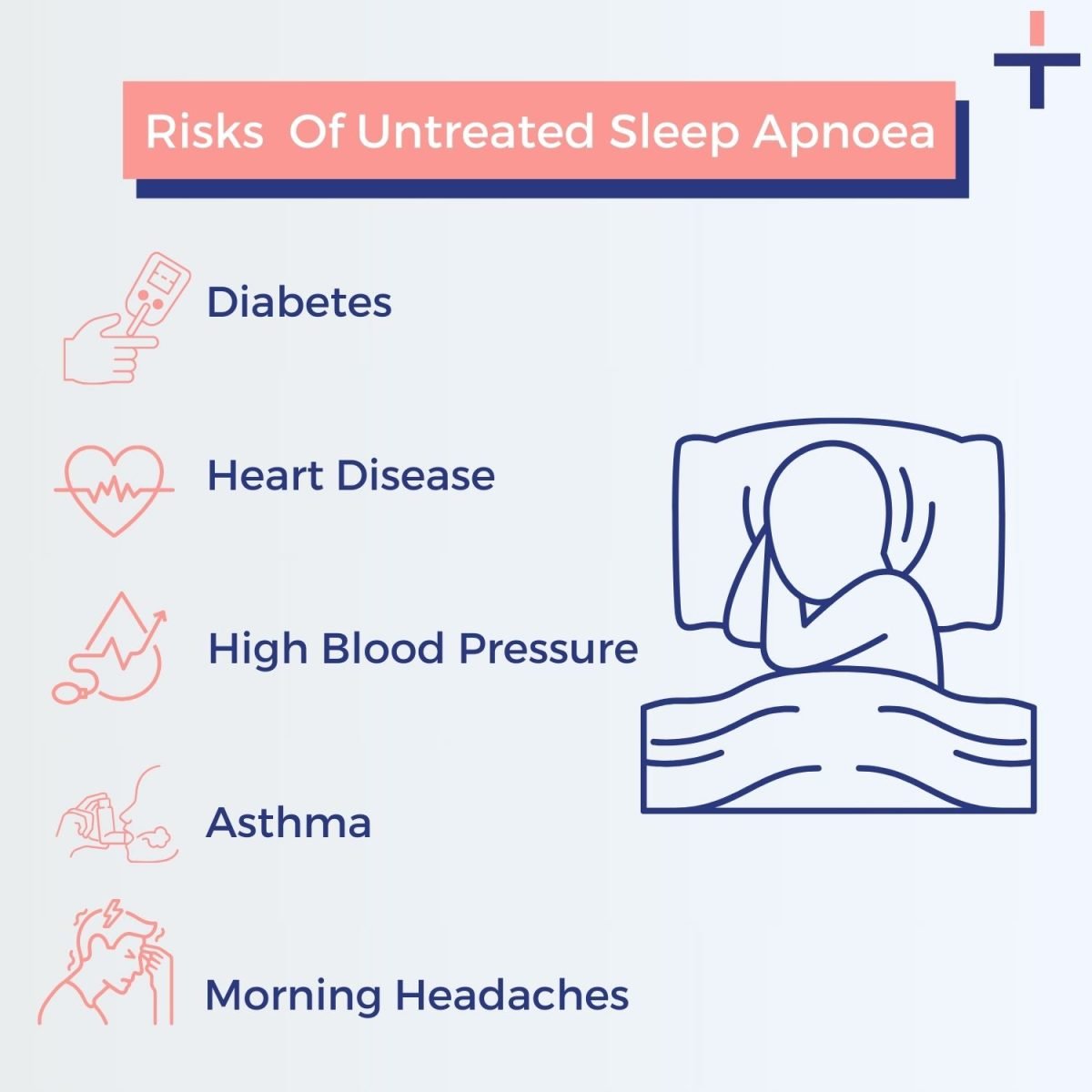 Risks  Of Untreated Sleep Apnoea

Diabetes

Heart Disease

High Blood Pressure

Asthma

Morning Headaches