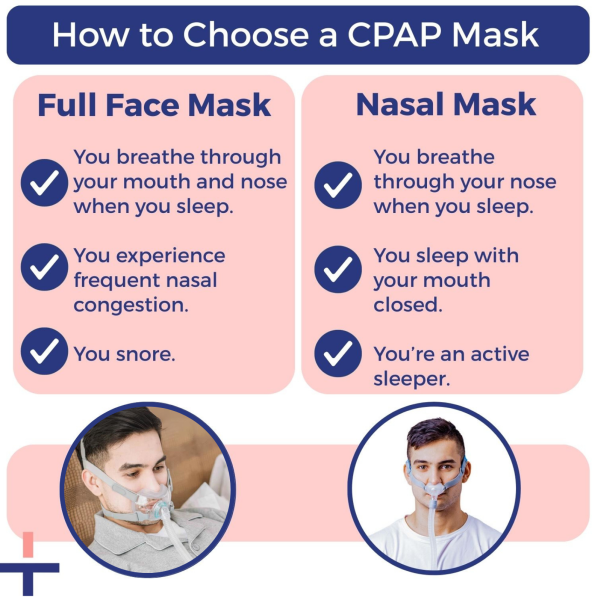 How to Choose a CPAP Mask

Full Face Mask

You breathe through your mouth and nose when you sleep.

You experience frequent nasal congestion.

You snore.

Nasal Mask

You breathe through your nose when you sleep.

You sleep with your mouth closed.

You're an active sleeper.